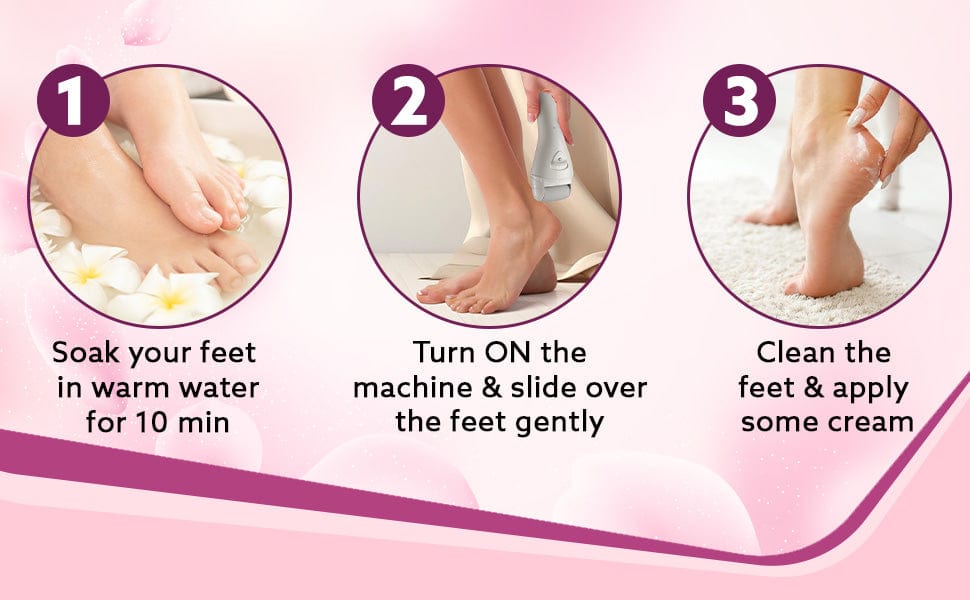 1
Soak your feet in warm water for 10 min

2
Turn ON the machine & slide over the feet gently

3
Clean the feet & apply some cream