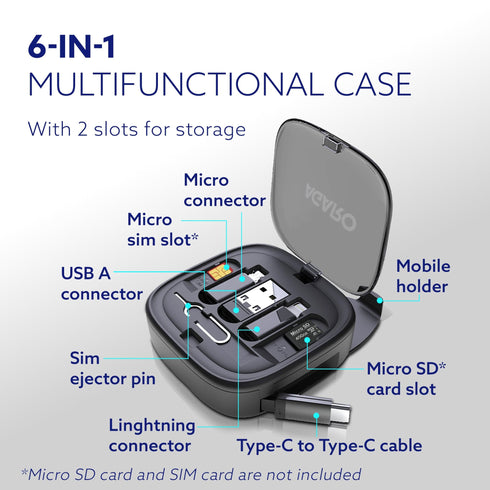 6-IN-1
MULTIFUNCTIONAL CASE

With 2 slots for storage

Micro connector

Micro sim slot*

USB A connector

Sim ejector pin

Linghtning connector

AGARO

Mobile holder

Micro SD
400GB

Micro SD* card slot

Type-C to Type-C cable

*Micro SD card and SIM card are not included