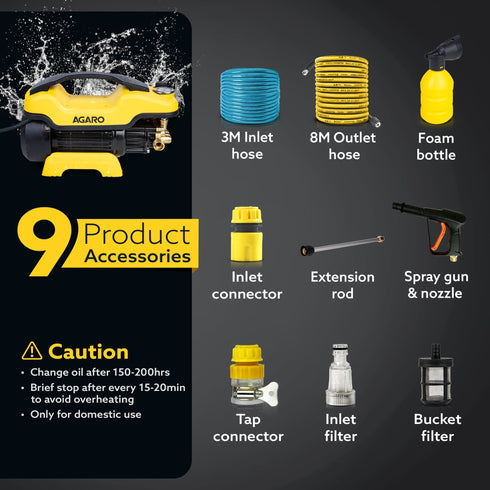 AGARO

9 Product Accessories

Caution
• Change oil after 150-200hrs
• Brief stop after every 15-20min to avoid overheating
• Only for domestic use

3M Inlet hose

8M Outlet hose

Foam bottle

Inlet connector

Extension rod

Spray gun & nozzle

Tap connector

Inlet filter

Bucket filter