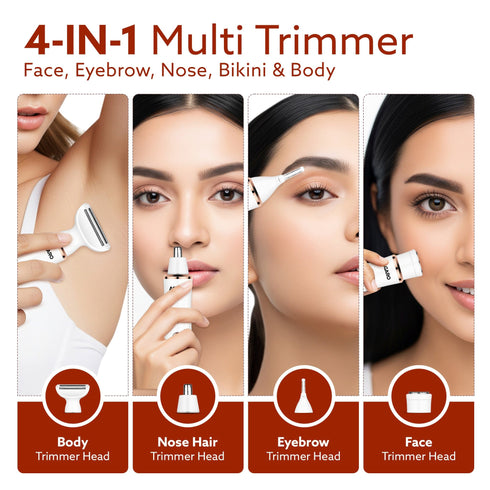 4-IN-1 Multi Trimmer
Face, Eyebrow, Nose, Bikini & Body

Body
Trimmer Head

Nose Hair
Trimmer Head

Eyebrow
Trimmer Head

Face
Trimmer Head