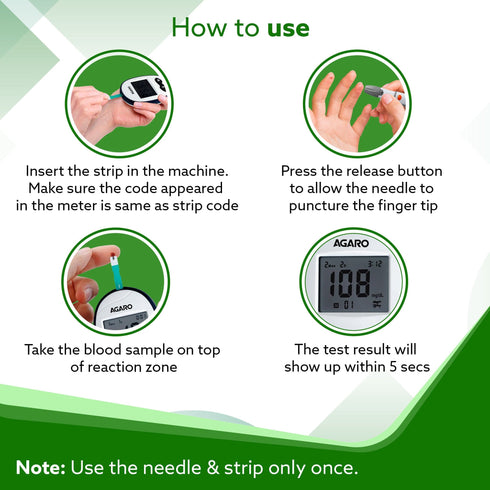 How to use

Insert the strip in the machine. Make sure the code appeared in the meter is same as strip code

Press the release button to allow the needle to puncture the finger tip

AGARO

Take the blood sample on top of reaction zone

AGARO

3:12

108

mg/dL

01

The test result will show up within 5 secs

Note: Use the needle & strip only once.