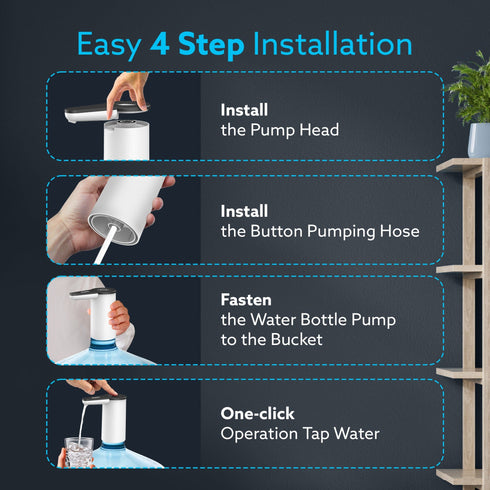 Easy 4 Step Installation

Install
the Pump Head

Install
the Button Pumping Hose

Fasten
the Water Bottle Pump
to the Bucket

One-click
Operation Tap Water