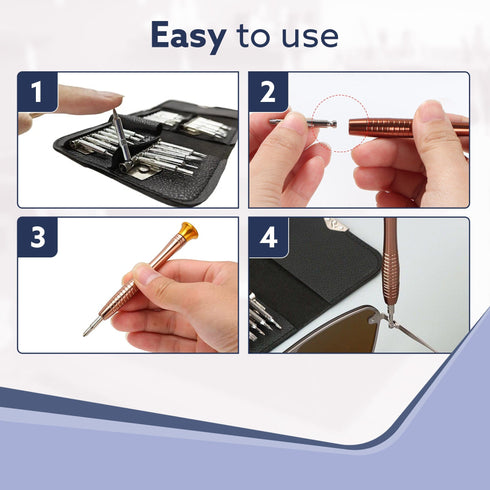 Easy to use

1

2

3

4