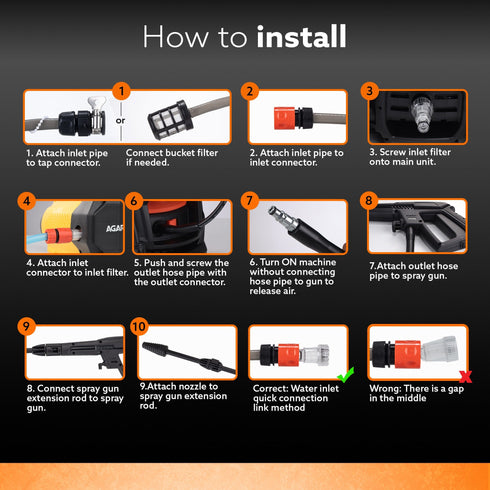 How to **install**

1

or

1. Attach inlet pipe to tap connector.

Connect bucket filter if needed.

2

2. Attach inlet pipe to inlet connector.

3

3. Screw inlet filter onto main unit.

4

AGAR

4. Attach inlet connector to inlet filter.

6

5. Push and screw the outlet hose pipe with the outlet connector.

7

6. Turn ON machine without connecting hose pipe to gun to release air.

8

7.Attach outlet hose pipe to spray gun.

9

8. Connect spray gun extension rod to spray gun.

10

9.Attach nozzle to spray gun extension rod.

Correct: Water inlet quick connection link method

Wrong: There is a gap in the middle