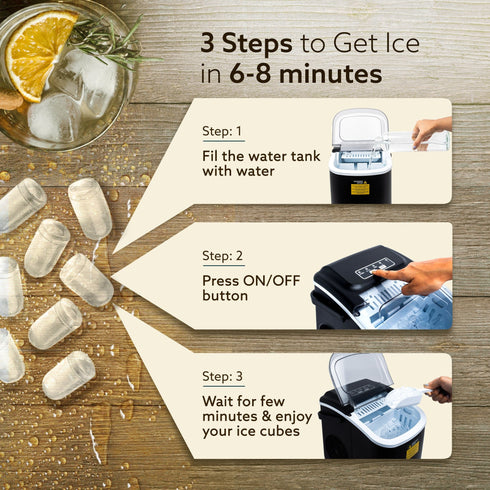 3 Steps to Get Ice in 6-8 minutes

Step: 1

Fil the water tank with water

Step: 2

Press ON/OFF button

Step: 3

Wait for few minutes & enjoy your ice cubes