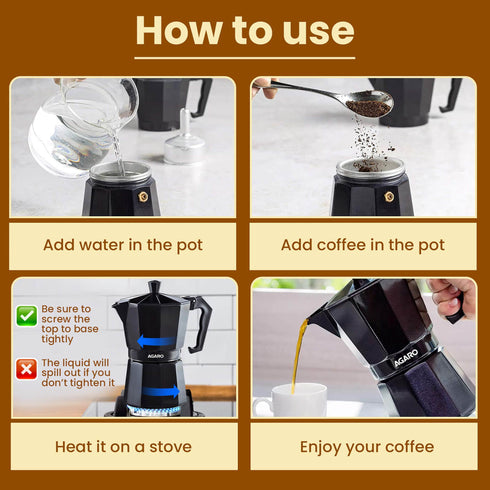 How to use

Add water in the pot

Add coffee in the pot

Be sure to screw the top to base tightly

The liquid will spill out if you don't tighten it

AGARO

Heat it on a stove

AGARO

Enjoy your coffee