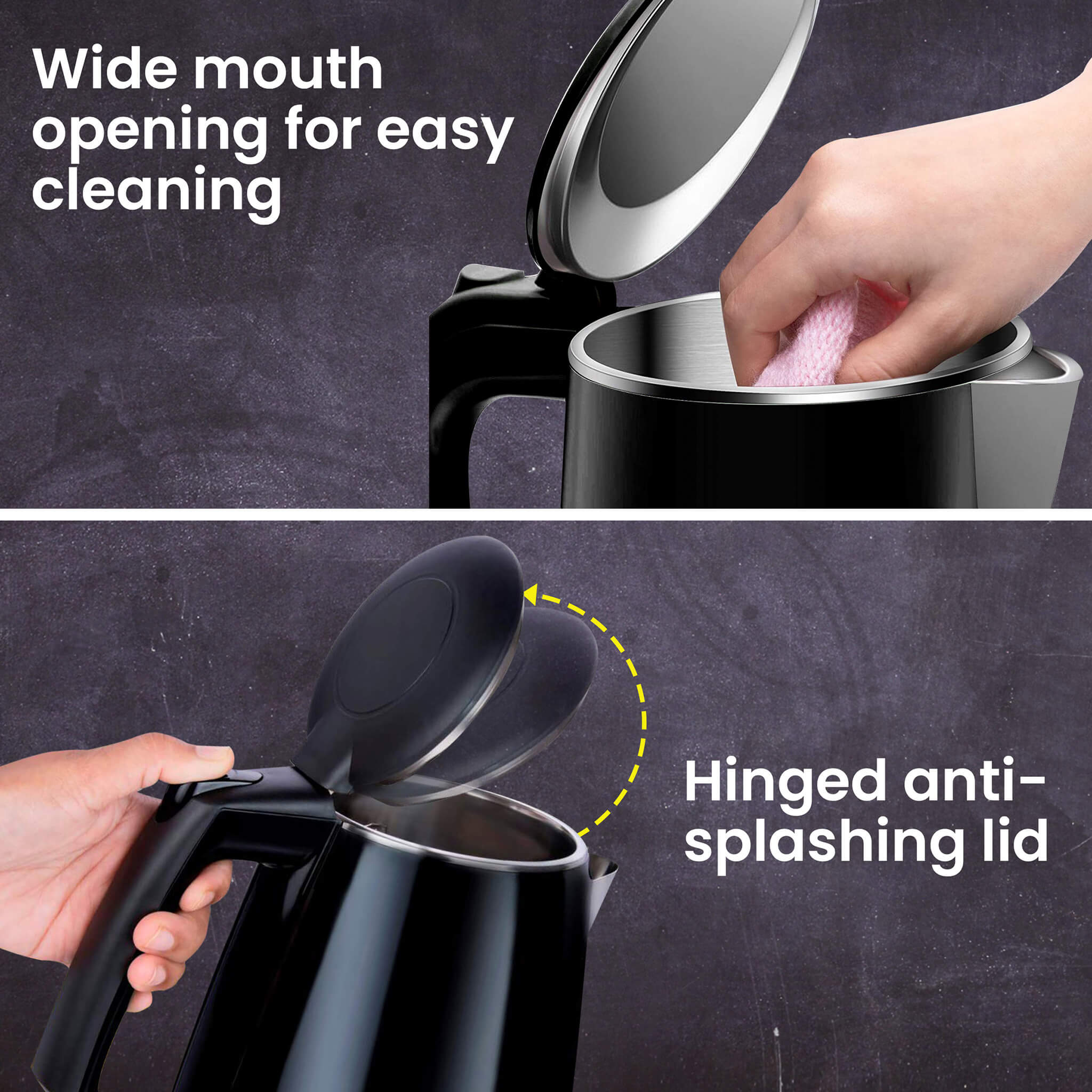 Wide mouth opening for easy cleaning

Hinged anti-splashing lid