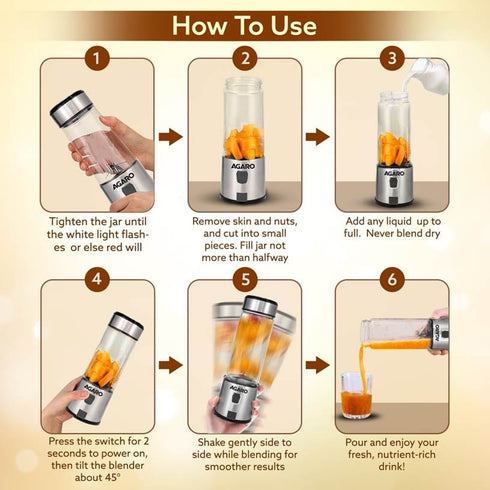 How To Use

1

AGARO

Tighten the jar until the white light flashes or else red will

2

AGARO

Remove skin and nuts, and cut into small pieces. Fill jar not more than halfway

3

AGARO

Add any liquid up to full. Never blend dry

4

AGARO

Press the switch for 2 seconds to power on, then tilt the blender about 45°

5

AGARO

Shake gently side to side while blending for smoother results

6

AGARO

Pour and enjoy your fresh, nutrient-rich drink!