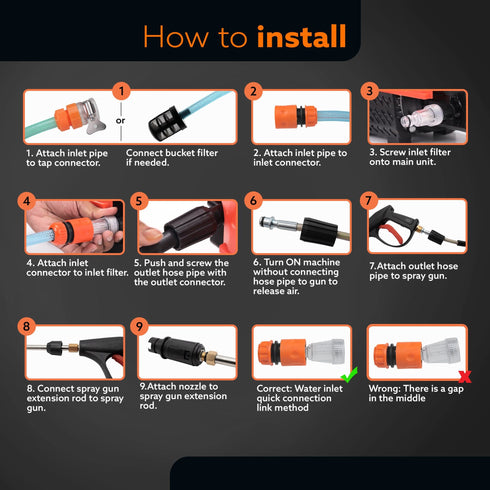 How to install

1

or

1. Attach inlet pipe to tap connector.

Connect bucket filter if needed.

2

2. Attach inlet pipe to inlet connector.

3

3. Screw inlet filter onto main unit.

4

4. Attach inlet connector to inlet filter.

5

5. Push and screw the outlet hose pipe with the outlet connector.

6

6. Turn ON machine without connecting hose pipe to gun to release air.

7

7.Attach outlet hose pipe to spray gun.

8

8. Connect spray gun extension rod to spray gun.

9

9.Attach nozzle to spray gun extension rod.

Correct: Water inlet quick connection link method

Wrong: There is a gap in the middle