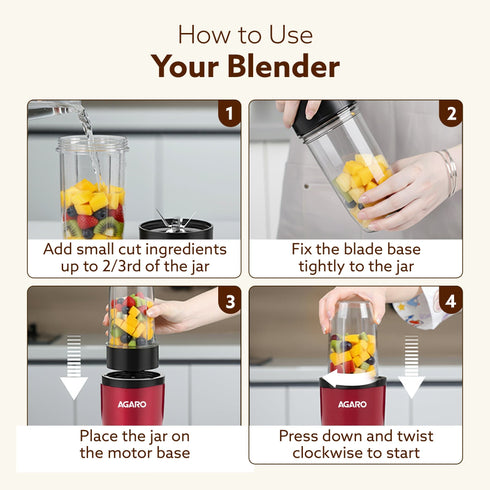 How to Use
Your Blender

1
Add small cut ingredients up to 2/3rd of the jar

2
Fix the blade base tightly to the jar

3
AGARO
Place the jar on the motor base

4
AGARO
Press down and twist clockwise to start