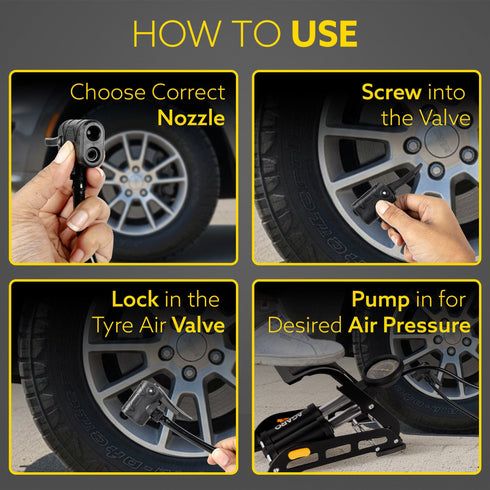 HOW TO USE

Choose Correct Nozzle

Screw into the Valve

Lock in the Tyre Air Valve

Pump in for Desired Air Pressure

AGARO