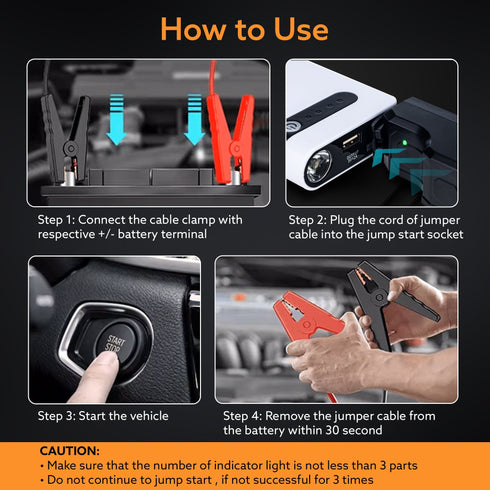 How to Use

Step 1: Connect the cable clamp with respective +/- battery terminal

Step 2: Plug the cord of jumper cable into the jump start socket

START
STOP

Step 3: Start the vehicle

Step 4: Remove the jumper cable from the battery within 30 second

CAUTION:
• Make sure that the number of indicator light is not less than 3 parts
• Do not continue to jump start , if not successful for 3 times