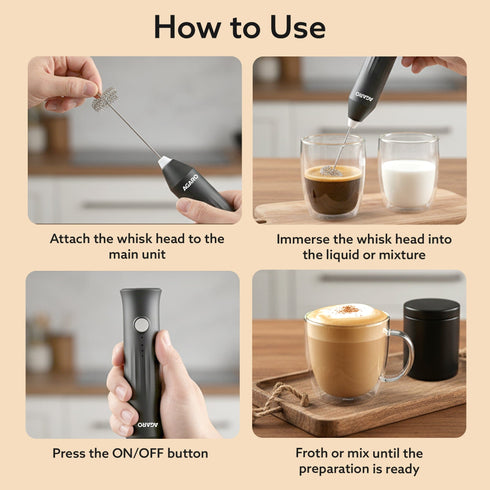 How to Use

AGARO

Attach the whisk head to the main unit

AGARO

Immerse the whisk head into the liquid or mixture

AGARO

Press the ON/OFF button

Froth or mix until the preparation is ready