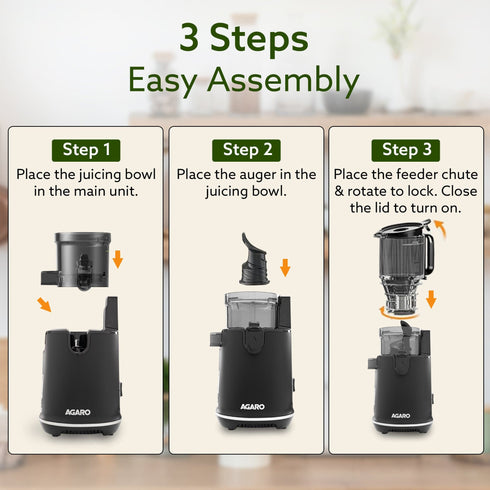 3 Steps
Easy Assembly

Step 1
Place the juicing bowl in the main unit.

AGARO

Step 2
Place the auger in the juicing bowl.

AGARO

Step 3
Place the feeder chute & rotate to lock. Close the lid to turn on.

AGARO