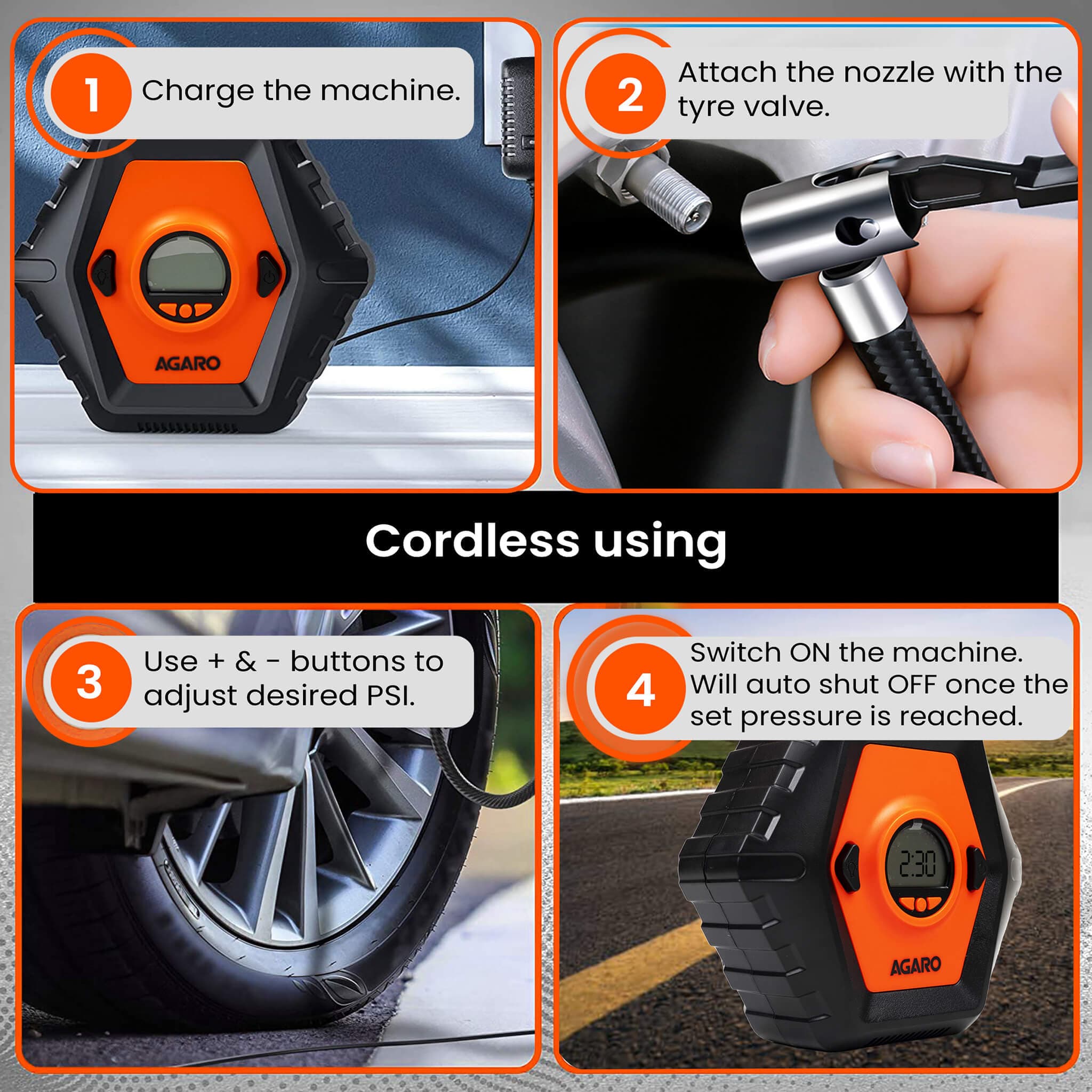 1 Charge the machine.

AGARO

2 Attach the nozzle with the tyre valve.

Cordless using

3 Use + & - buttons to adjust desired PSI.

4 Switch ON the machine. Will auto shut OFF once the set pressure is reached.

2:30

AGARO