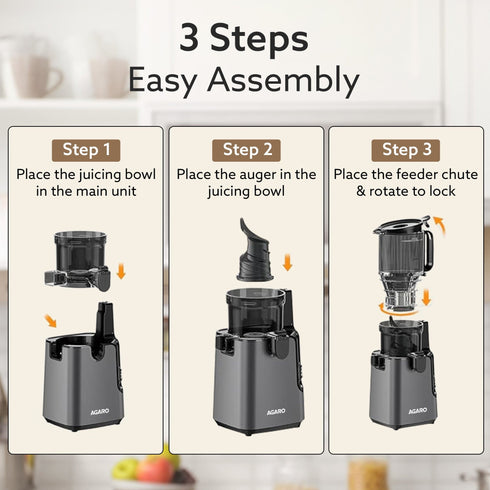 3 Steps
Easy Assembly

Step 1
Place the juicing bowl in the main unit

AGARO

Step 2
Place the auger in the juicing bowl

AGARO

Step 3
Place the feeder chute & rotate to lock

AGARO