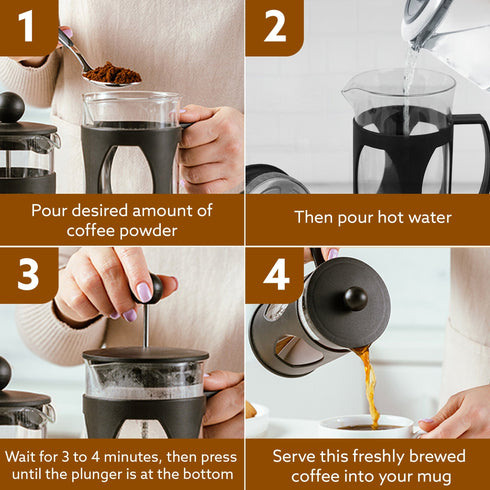 1

Pour desired amount of coffee powder

2

Then pour hot water

3

Wait for 3 to 4 minutes, then press until the plunger is at the bottom

4

Serve this freshly brewed coffee into your mug