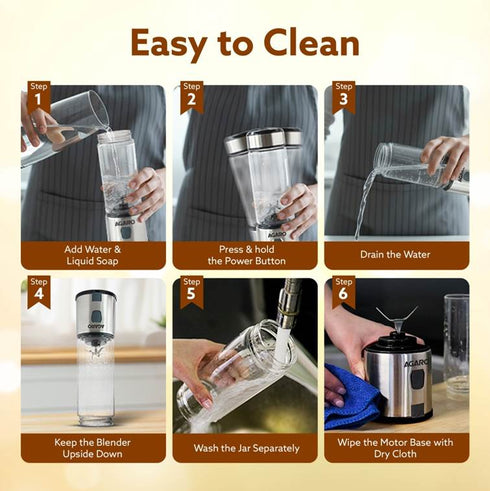 Easy to Clean

Step 1
AGARO
Add Water & Liquid Soap

Step 2
AGARO
Press & hold the Power Button

Step 3
Drain the Water

Step 4
AGARO
Keep the Blender Upside Down

Step 5
Wash the Jar Separately

Step 6
AGARO
Wipe the Motor Base with Dry Cloth