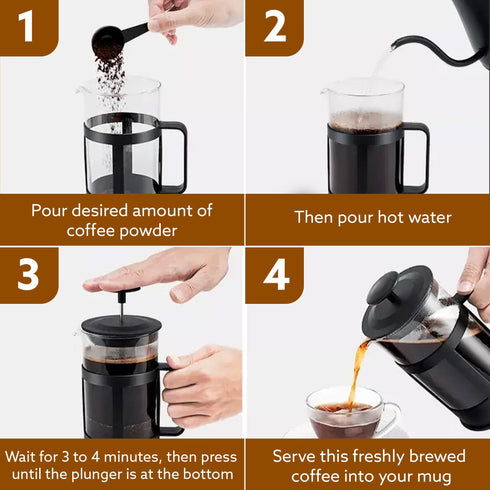 1

Pour desired amount of coffee powder

2

Then pour hot water

3

Wait for 3 to 4 minutes, then press until the plunger is at the bottom

4

Serve this freshly brewed coffee into your mug