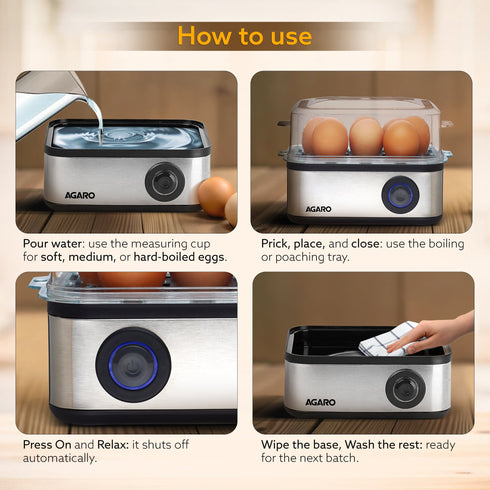 How to use

AGARO

Pour water: use the measuring cup for soft, medium, or hard-boiled eggs.

AGARO

Prick, place, and close: use the boiling or poaching tray.

Press On and Relax: it shuts off automatically.

AGARO

Wipe the base, Wash the rest: ready for the next batch.