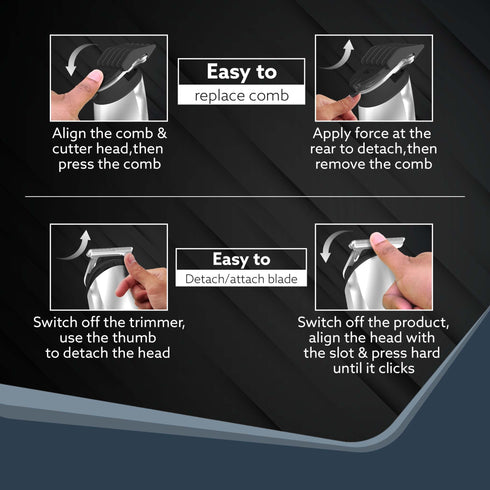 Easy to
replace comb

Align the comb & cutter head,then press the comb

Apply force at the rear to detach,then remove the comb

Easy to
Detach/attach blade

Switch off the trimmer, use the thumb to detach the head

Switch off the product, align the head with the slot & press hard until it clicks