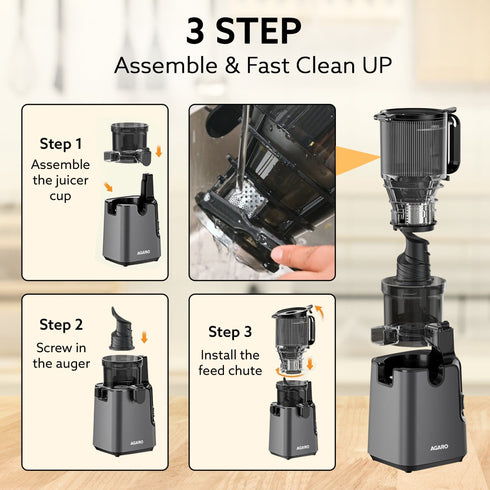 3 STEP
Assemble & Fast Clean UP

Step 1
Assemble the juicer cup

AGARO

Step 2
Screw in the auger

AGARO

Step 3
Install the feed chute

AGARO

AGARO