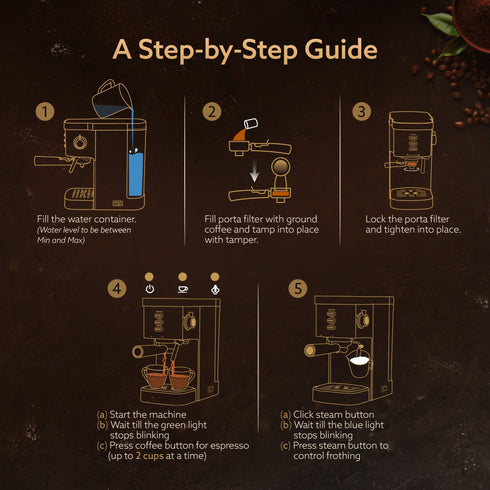 A Step-by-Step Guide

1

Fill the water container.
(Water level to be between Min and Max)

2

Fill porta filter with ground coffee and tamp into place with tamper.

3

Lock the porta filter and tighten into place.

4

(a) Start the machine
(b) Wait till the green light stops blinking
(c) Press coffee button for espresso (up to 2 cups at a time)

5

(a) Click steam button
(b) Wait till the blue light stops blinking
(c) Press steam button to control frothing