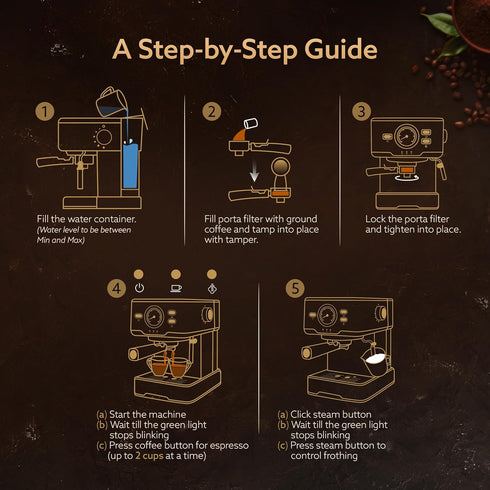 A Step-by-Step Guide

1

Fill the water container.
(Water level to be between Min and Max)

2

Fill porta filter with ground coffee and tamp into place with tamper.

3

Lock the porta filter and tighten into place.

4

(a) Start the machine
(b) Wait till the green light stops blinking
(c) Press coffee button for espresso (up to 2 cups at a time)

5

(a) Click steam button
(b) Wait till the green light stops blinking
(c) Press steam button to control frothing