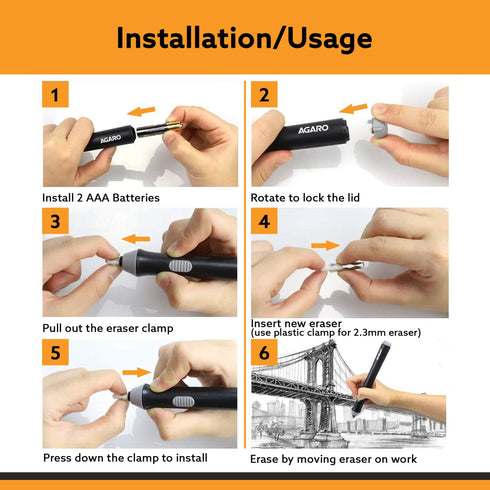 Installation/Usage

1

AGARO

Install 2 AAA Batteries

2

AGARO

Rotate to lock the lid

3

Pull out the eraser clamp

4

Insert new eraser
(use plastic clamp for 2.3mm eraser)

5

Press down the clamp to install

6

Erase by moving eraser on work