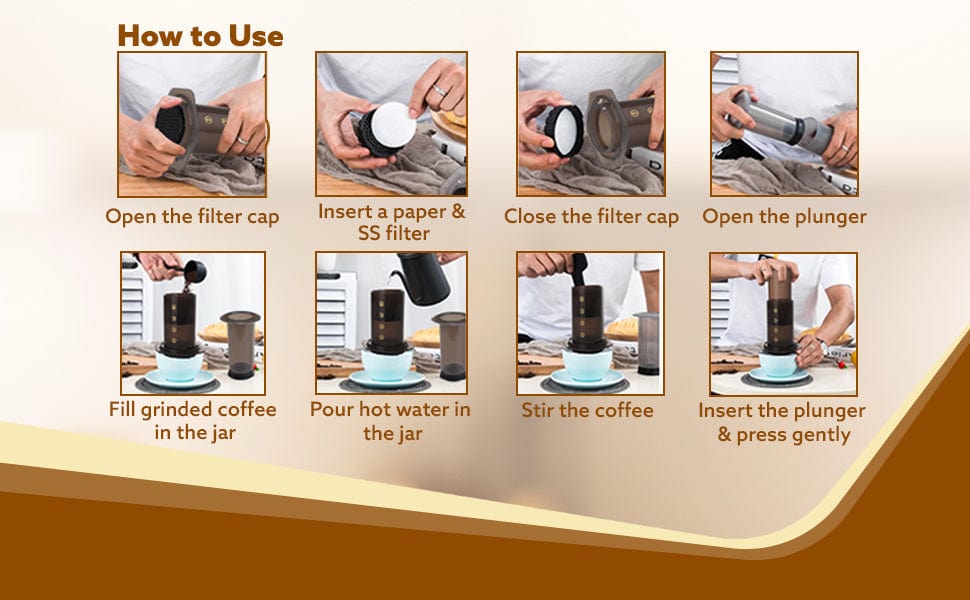 How to Use

Open the filter cap

Insert a paper & SS filter

Close the filter cap

Open the plunger

Fill grinded coffee in the jar

Pour hot water in the jar

Stir the coffee

Insert the plunger & press gently