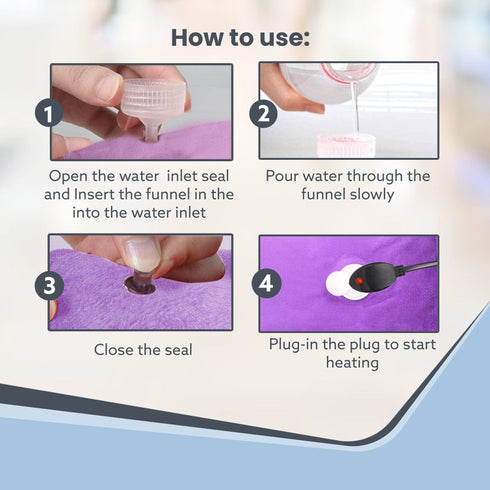 How to use:

1

Open the water inlet seal and Insert the funnel in the into the water inlet

2

Pour water through the funnel slowly

3

Close the seal

4

Plug-in the plug to start heating