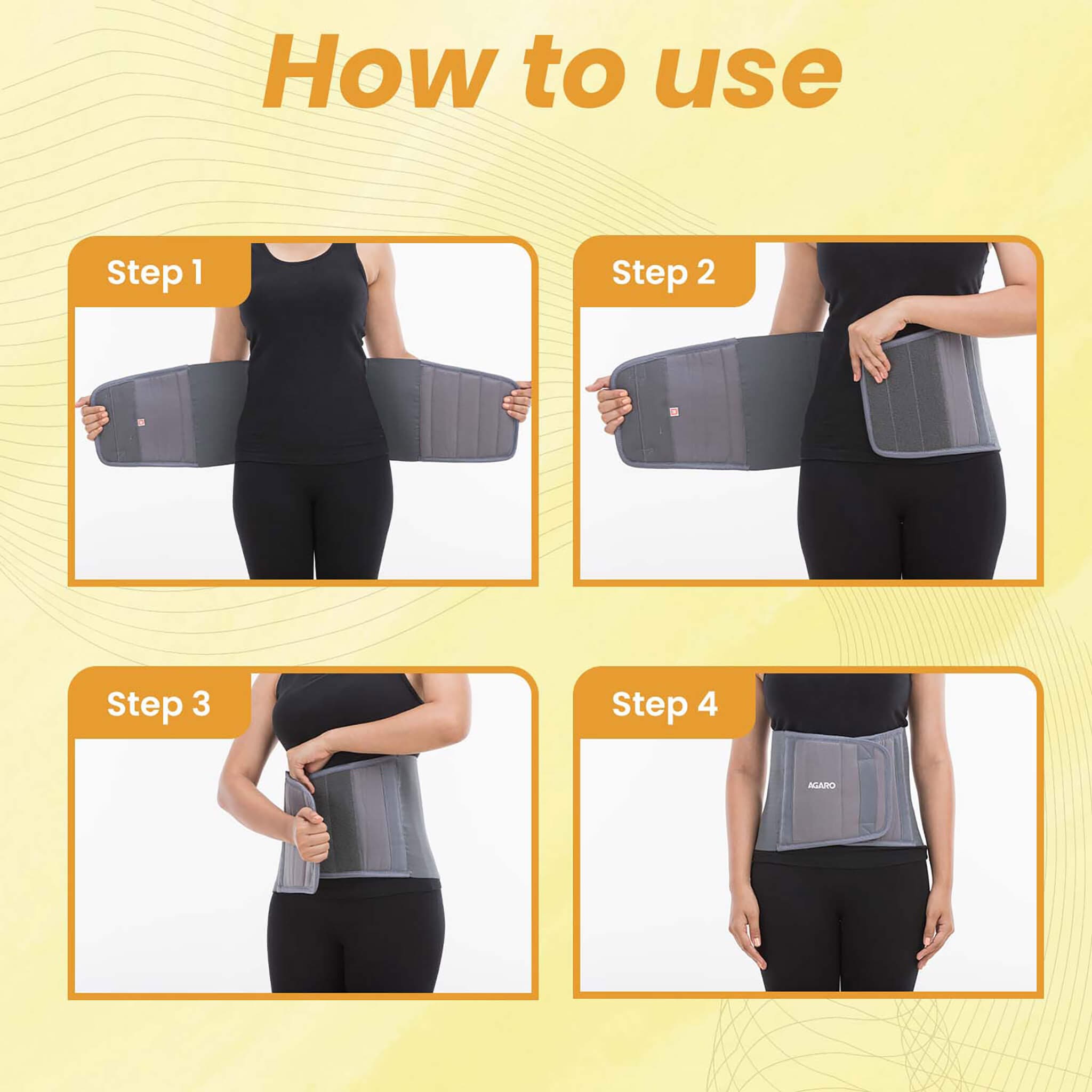 How to use

Step 1

Step 2

Step 3

Step 4

AGARO