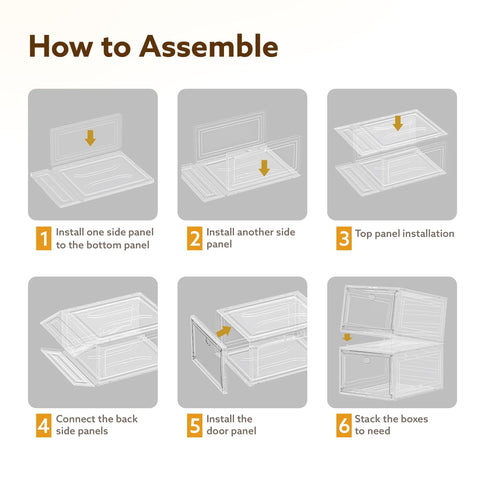 How to Assemble

1 Install one side panel to the bottom panel

2 Install another side panel

3 Top panel installation

4 Connect the back side panels

5 Install the door panel

6 Stack the boxes to need