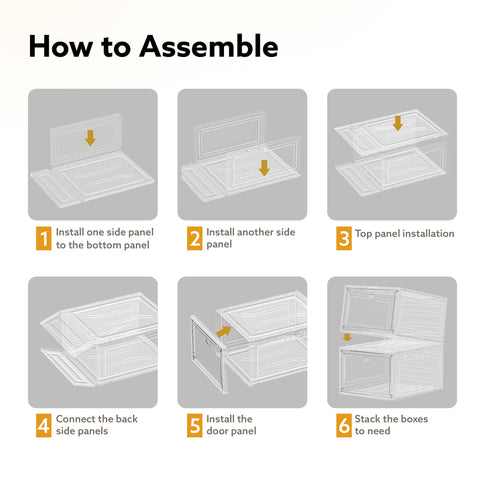 How to Assemble

1 Install one side panel to the bottom panel

2 Install another side panel

3 Top panel installation

4 Connect the back side panels

5 Install the door panel

6 Stack the boxes to need