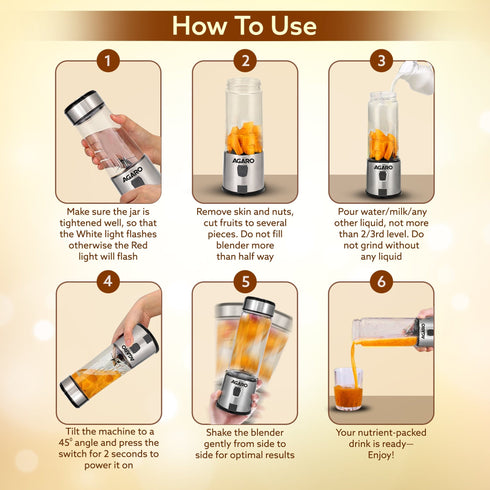 How To Use

1

AGARO

Make sure the jar is tightened well, so that the White light flashes otherwise the Red light will flash

2

AGARO

Remove skin and nuts, cut fruits to several pieces. Do not fill blender more than half way

3

AGARO

Pour water/milk/any other liquid, not more than 2/3rd level. Do not grind without any liquid

4

AGARO

Tilt the machine to a $45^{\circ}$ angle and press the switch for 2 seconds to power it on

5

AGARO

Shake the blender gently from side to side for optimal results

6

Your nutrient-packed drink is ready— Enjoy!