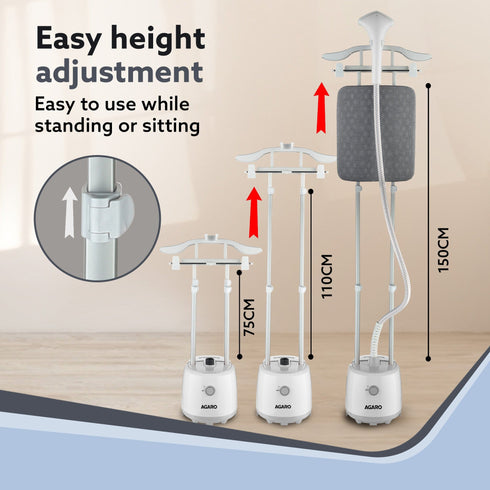 Easy height adjustment

Easy to use while standing or sitting

75CM

110CM

150CM

AGARO

AGARO

AGARO