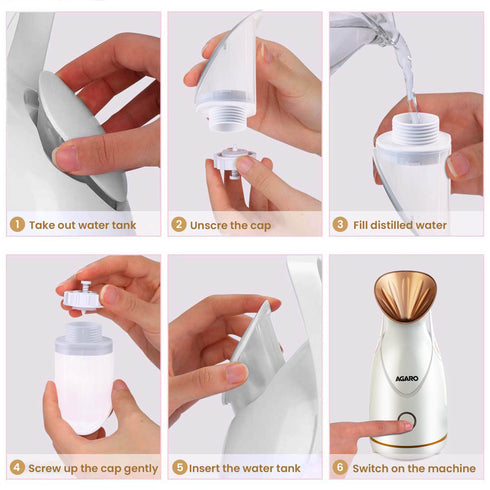 1 Take out water tank

2 Unscre the cap

3 Fill distilled water

4 Screw up the cap gently

5 Insert the water tank

AGARO

6 Switch on the machine