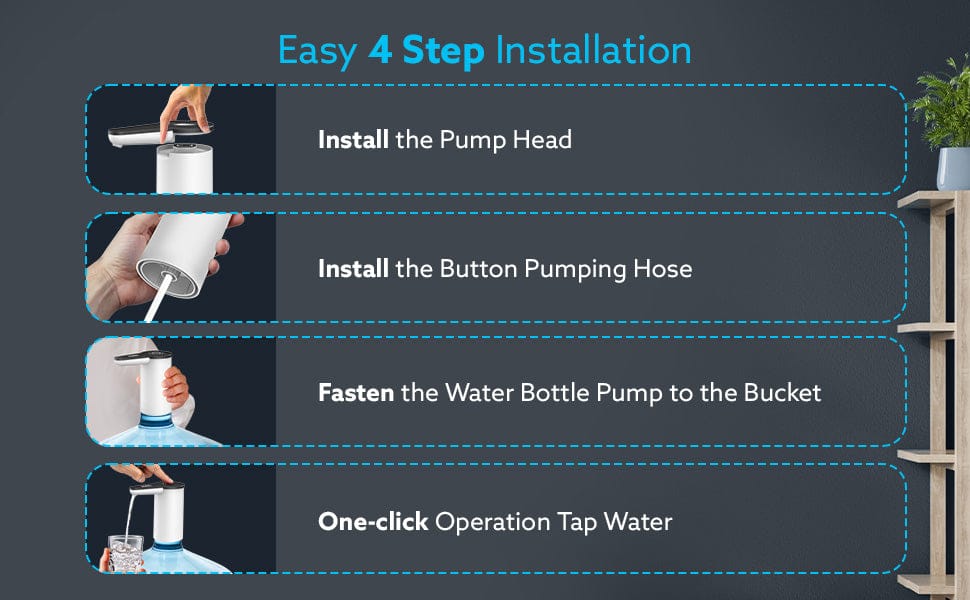 Easy 4 Step Installation

Install the Pump Head

Install the Button Pumping Hose

Fasten the Water Bottle Pump to the Bucket

One-click Operation Tap Water