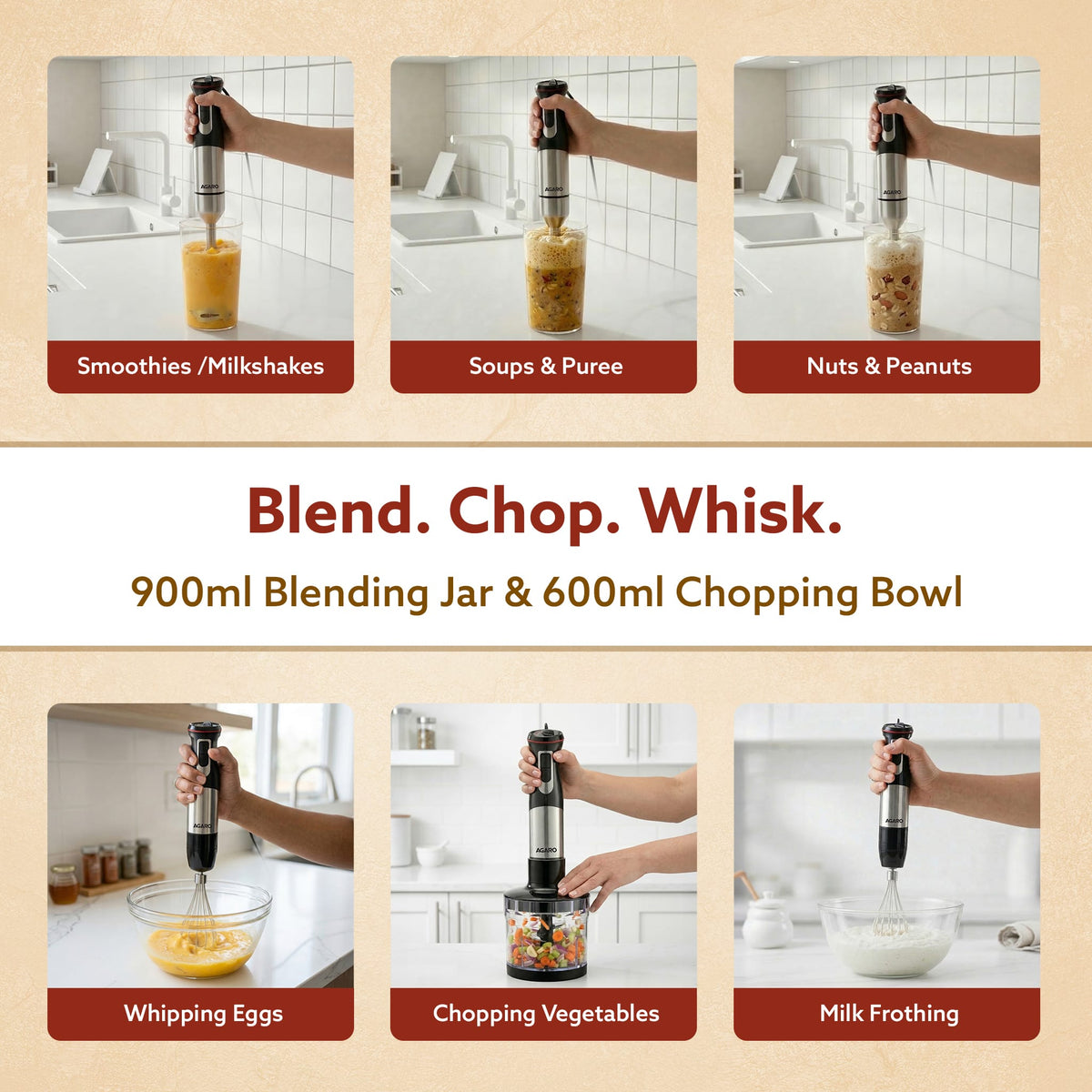 AGARO

Smoothies /Milkshakes

AGARO

Soups & Puree

AGARO

Nuts & Peanuts

Blend. Chop. Whisk.

900ml Blending Jar & 600ml Chopping Bowl

AGARO

Whipping Eggs

AGARO

Chopping Vegetables

AGARO

Milk Frothing