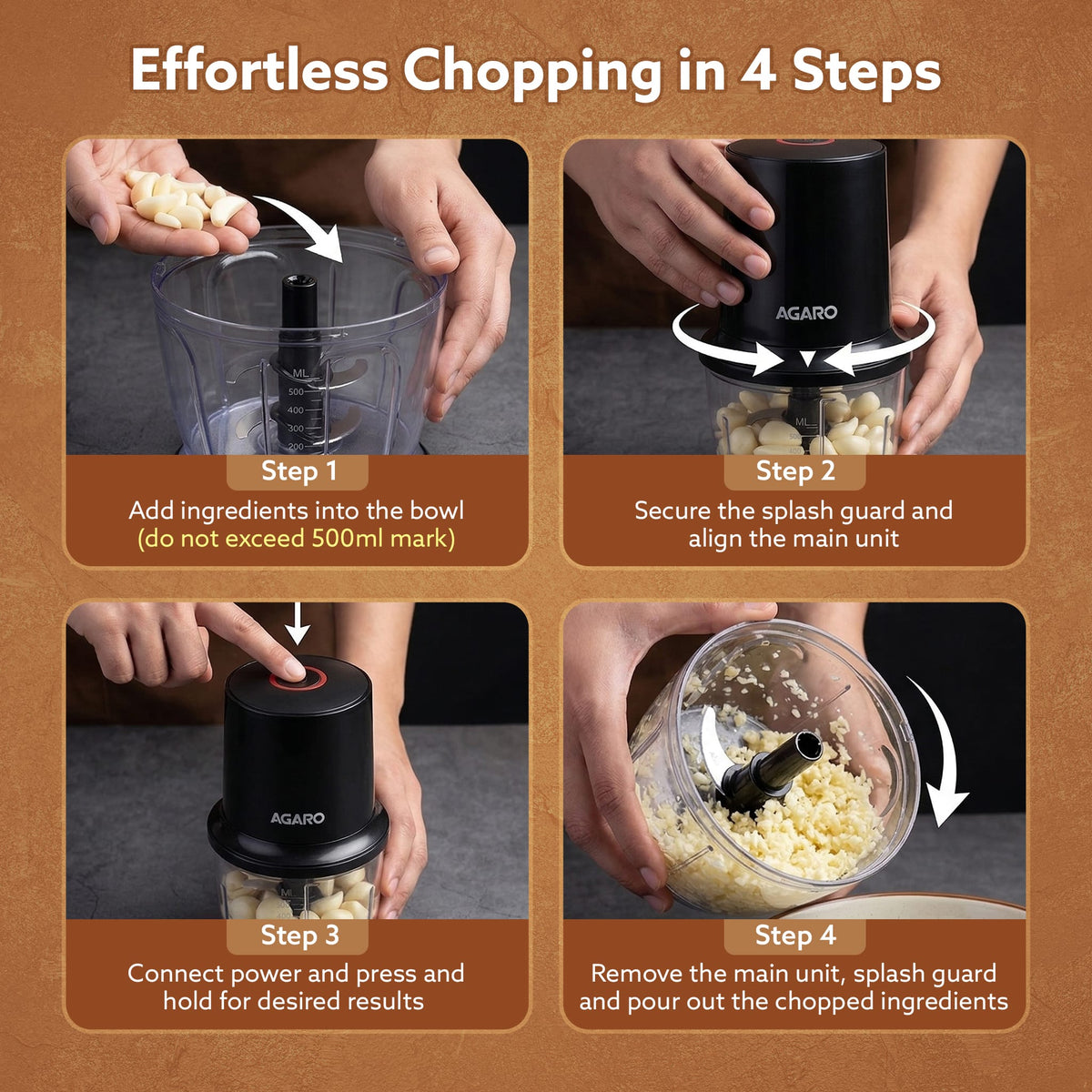 Effortless Chopping in 4 Steps

ML
500
400
300
200

Step 1
Add ingredients into the bowl
(do not exceed 500ml mark)

AGARO
ML

Step 2
Secure the splash guard and align the main unit

AGARO
ML

Step 3
Connect power and press and hold for desired results

Step 4
Remove the main unit, splash guard and pour out the chopped ingredients