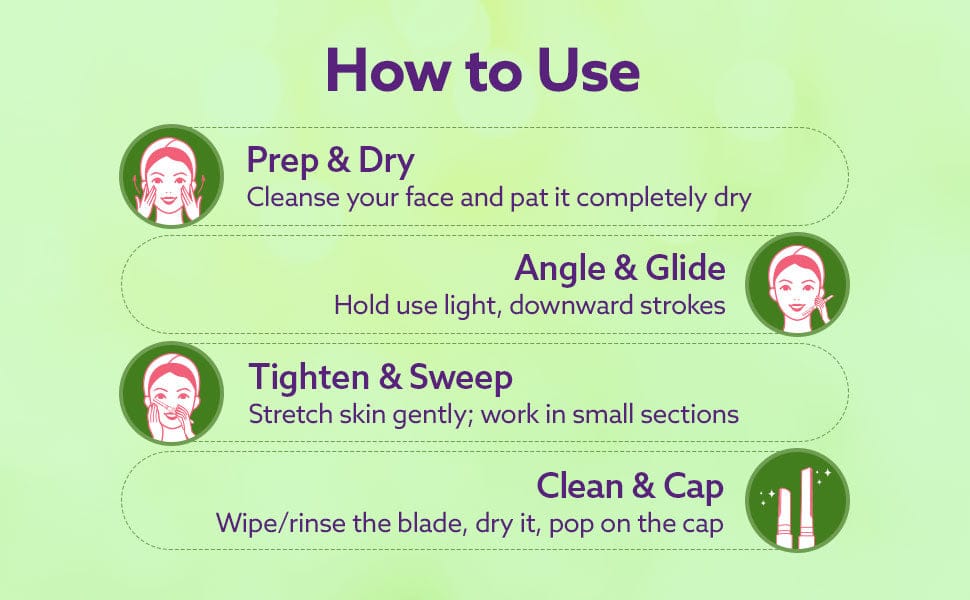 How to Use

Prep & Dry
Cleanse your face and pat it completely dry

Angle & Glide
Hold use light, downward strokes

Tighten & Sweep
Stretch skin gently; work in small sections

Clean & Cap
Wipe/rinse the blade, dry it, pop on the cap