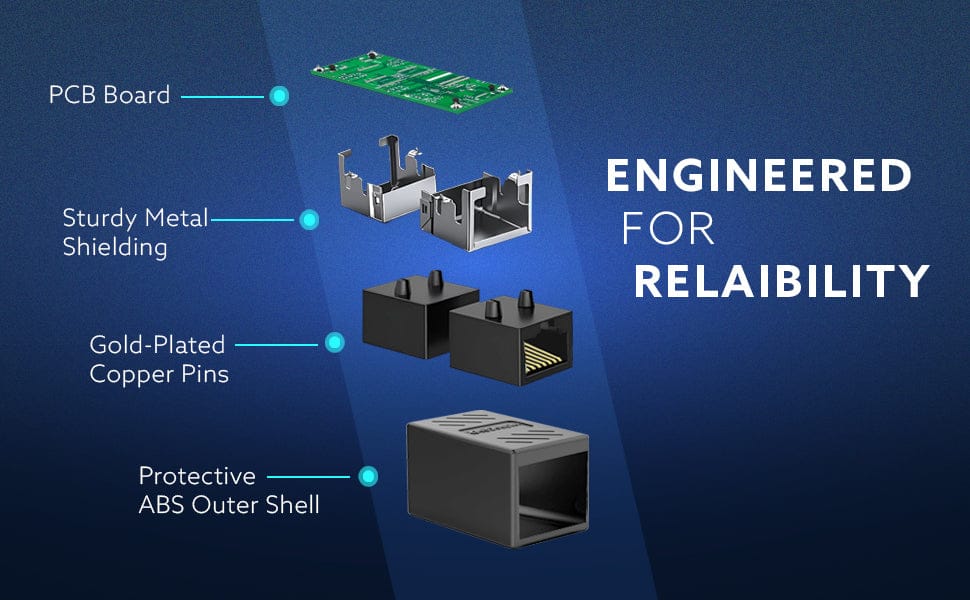 PCB Board

Sturdy Metal Shielding

Gold-Plated Copper Pins

Protective ABS Outer Shell

ENGINEERED FOR RELAIBILITY