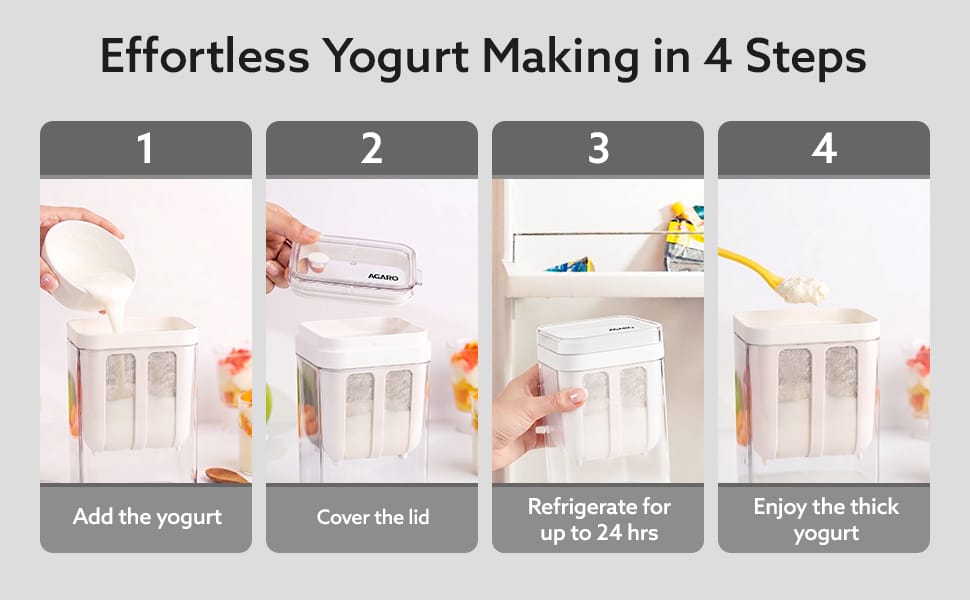 Effortless Yogurt Making in 4 Steps

1

Add the yogurt

2

AGARO

Cover the lid

3

AGARO

Refrigerate for up to 24 hrs

4

Enjoy the thick yogurt