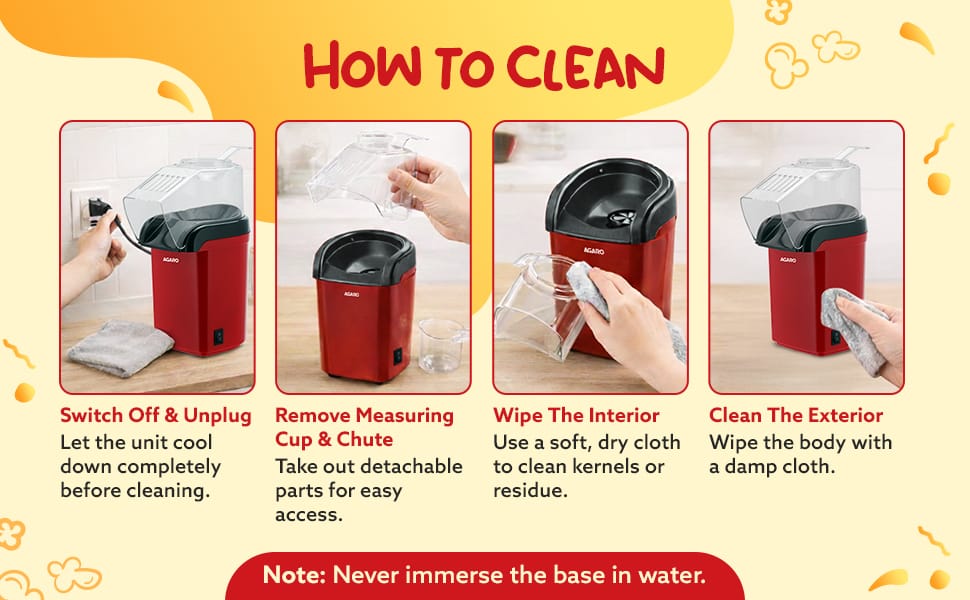 HOW TO CLEAN

Switch Off & Unplug
Let the unit cool down completely before cleaning.

Remove Measuring Cup & Chute
Take out detachable parts for easy access.

Wipe The Interior
Use a soft, dry cloth to clean kernels or residue.

Clean The Exterior
Wipe the body with a damp cloth.

Note: Never immerse the base in water.