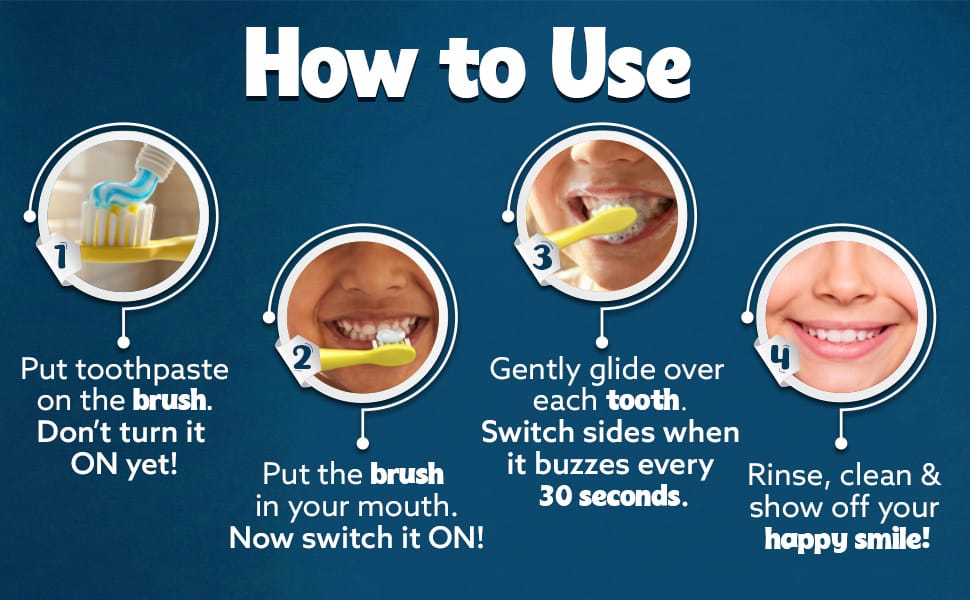 How to Use

1

Put toothpaste on the brush. Don't turn it ON yet!

2

Put the brush in your mouth. Now switch it ON!

3

Gently glide over each tooth. Switch sides when it buzzes every 30 seconds.

4

Rinse, clean & show off your happy smile!