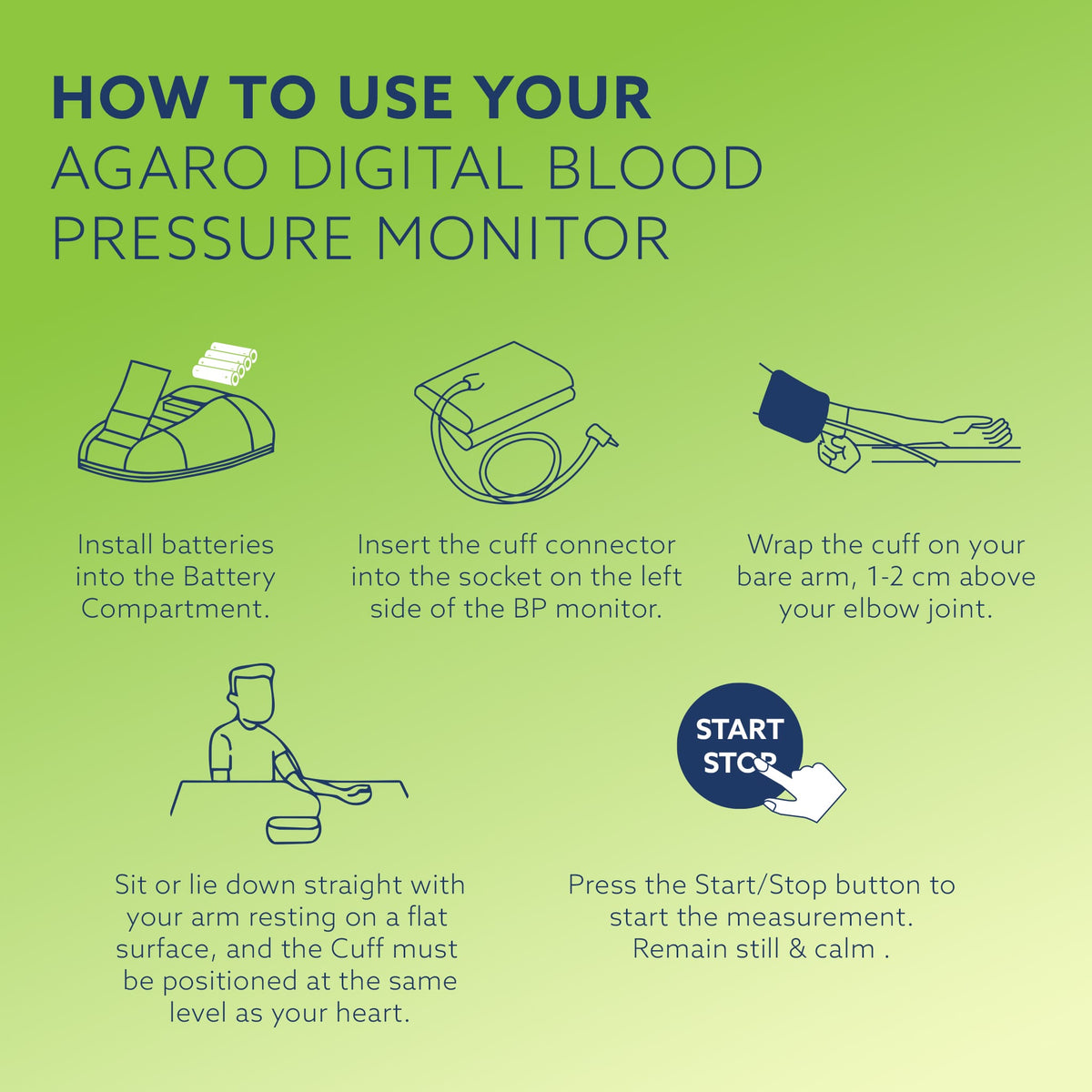 HOW TO USE YOUR
AGARO DIGITAL BLOOD PRESSURE MONITOR

Install batteries into the Battery Compartment.

Insert the cuff connector into the socket on the left side of the BP monitor.

Wrap the cuff on your bare arm, 1-2 cm above your elbow joint.

Sit or lie down straight with your arm resting on a flat surface, and the Cuff must be positioned at the same level as your heart.

START
STOP

Press the Start/Stop button to start the measurement. Remain still & calm .