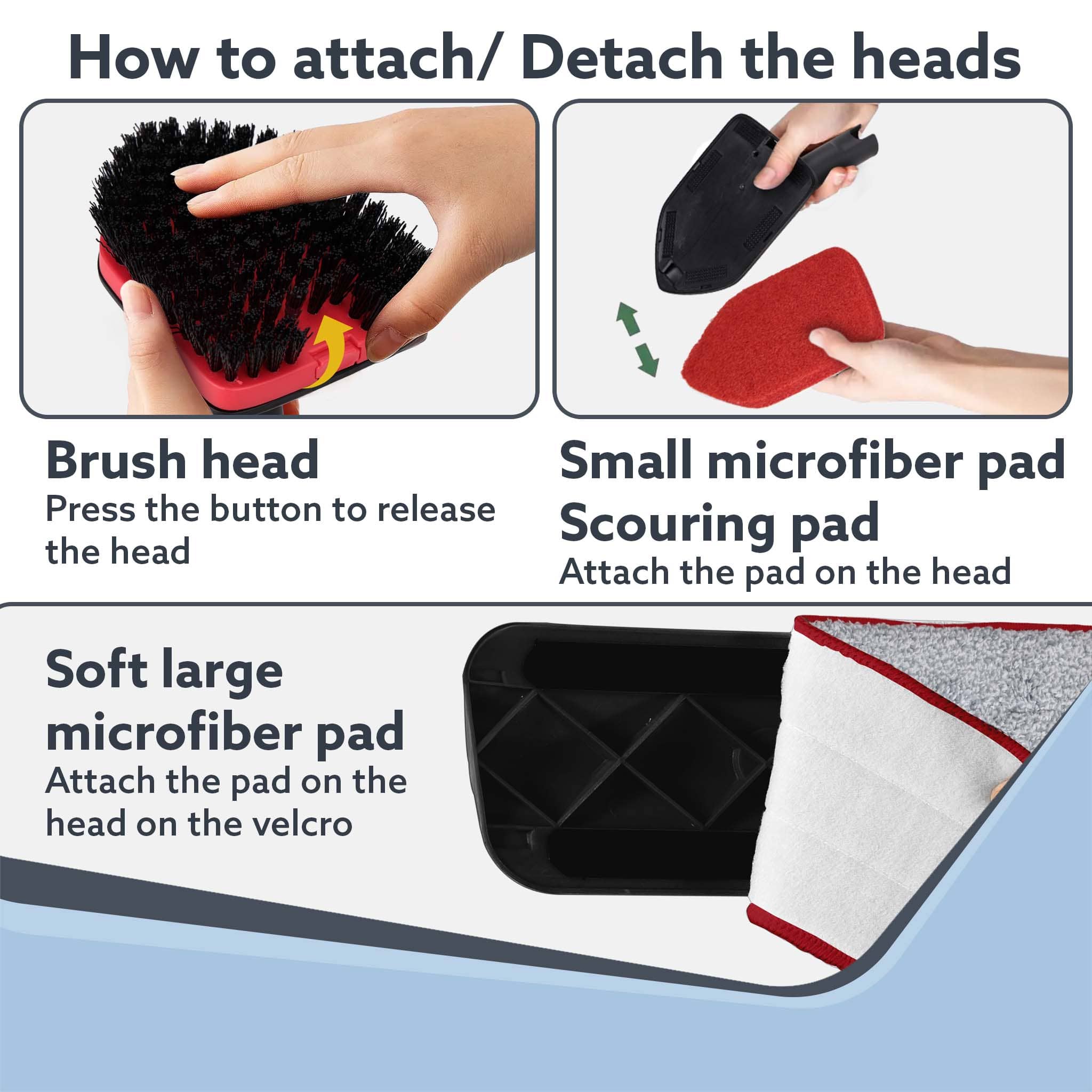 How to attach/ Detach the heads

Brush head
Press the button to release the head

Small microfiber pad
Scouring pad
Attach the pad on the head

Soft large microfiber pad
Attach the pad on the head on the velcro