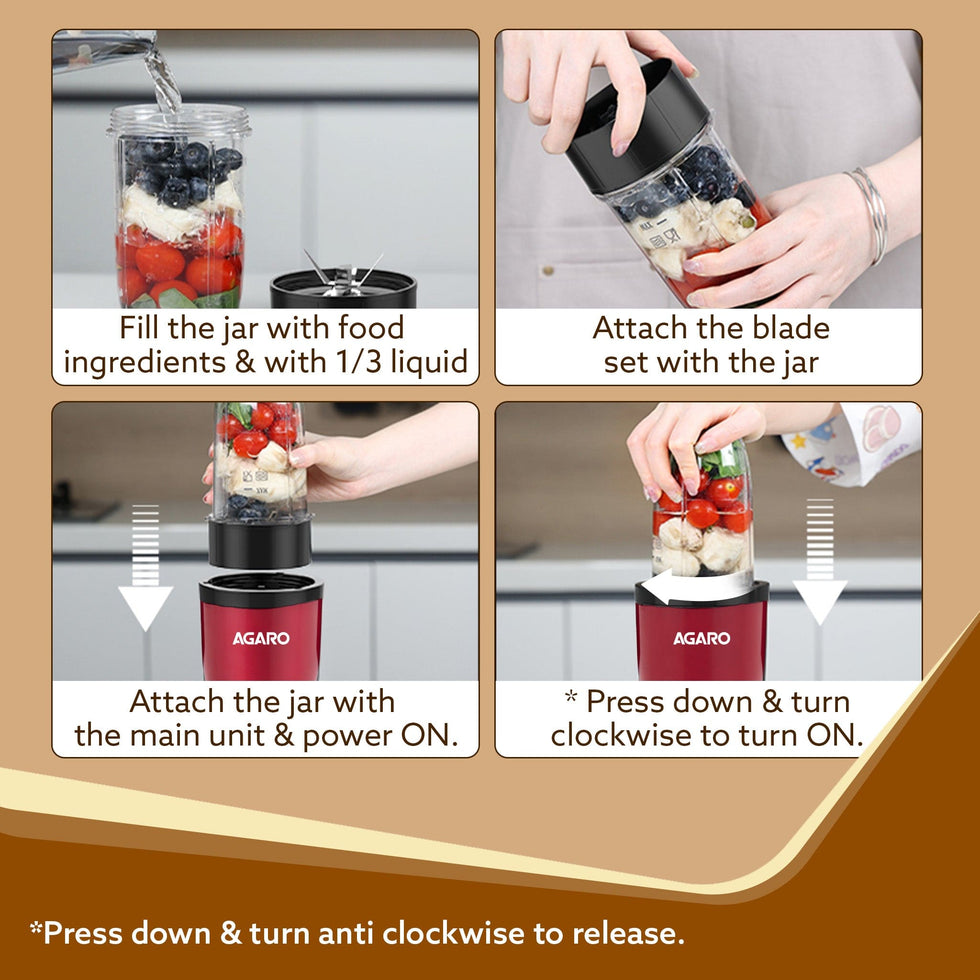 Fill the jar with food ingredients & with 1/3 liquid

Attach the blade set with the jar

AGARO

Attach the jar with the main unit & power ON.

AGARO

* Press down & turn clockwise to turn ON.

*Press down & turn anti clockwise to release.