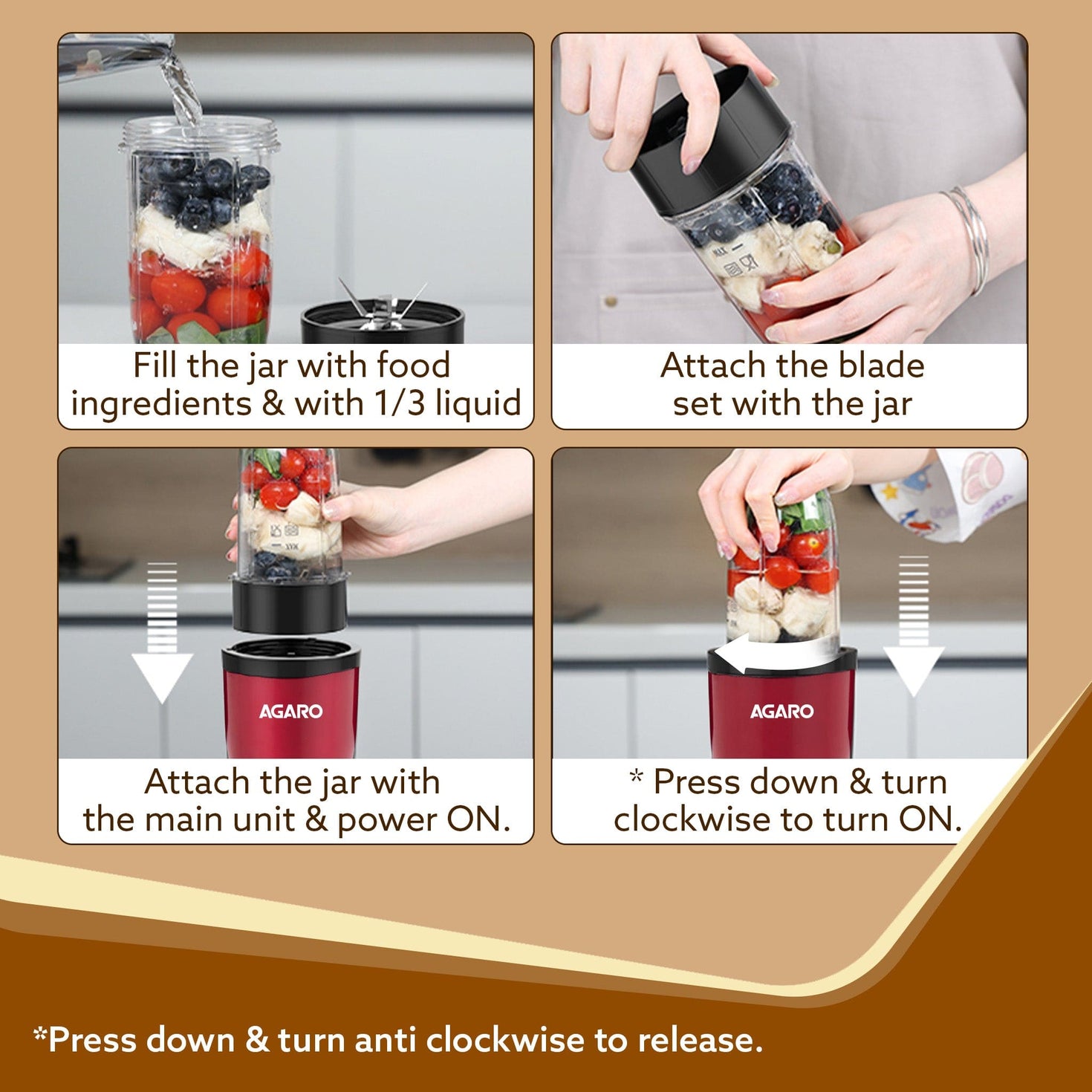 Fill the jar with food ingredients & with 1/3 liquid

Attach the blade set with the jar

AGARO

Attach the jar with the main unit & power ON.

AGARO

* Press down & turn clockwise to turn ON.

*Press down & turn anti clockwise to release.