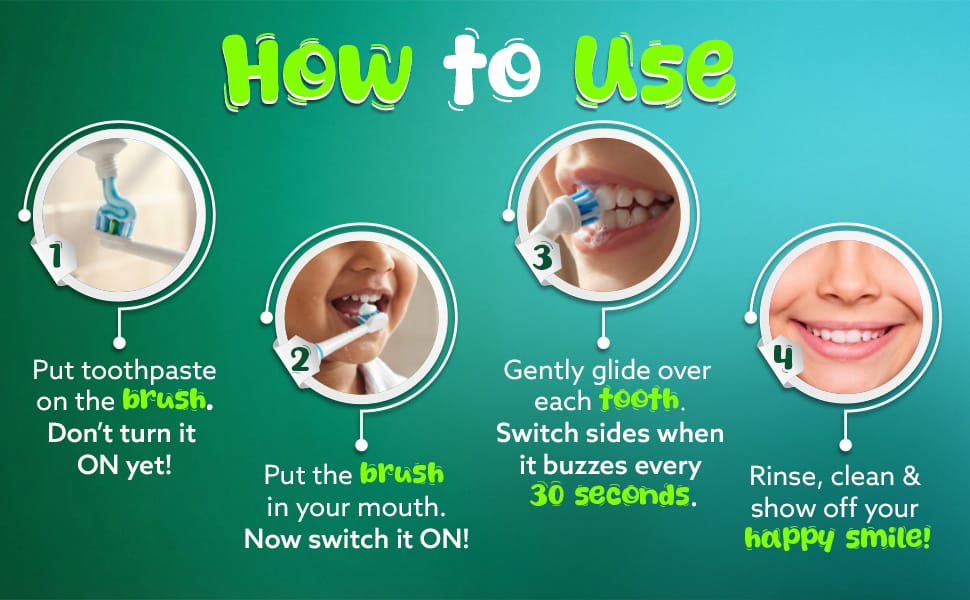 How to Use

1

Put toothpaste on the brush. Don't turn it ON yet!

2

Put the brush in your mouth. Now switch it ON!

3

Gently glide over each tooth. Switch sides when it buzzes every 30 seconds.

4

Rinse, clean & show off your happy smile!